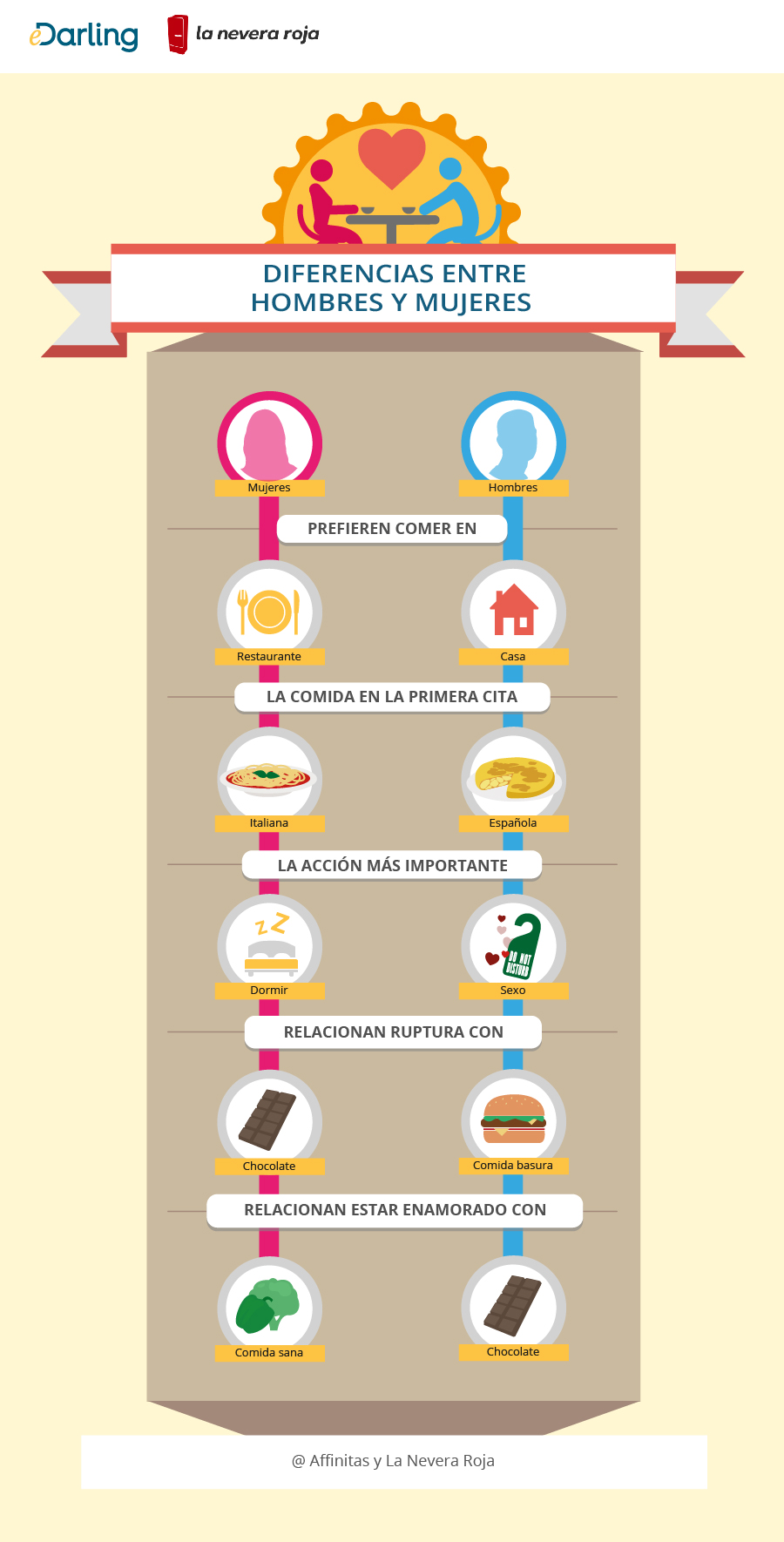 eDarling la nevera roja

DIFERENCIAS ENTRE HOMBRES Y MUJERES

Mujeres

Hombres

PREFIEREN COMER EN

Restaurante

Casa

LA COMIDA EN LA PRIMERA CITA

Italiana

Española

LA ACCIÓN MÁS IMPORTANTE

Dormir

DO NOT DISTURB

Sexo

RELACIONAN RUPTURA CON

Chocolate

Comida basura

RELACIONAN ESTAR ENAMORADO CON

Comida sana

Chocolate

@ Affinitas y La Nevera Roja